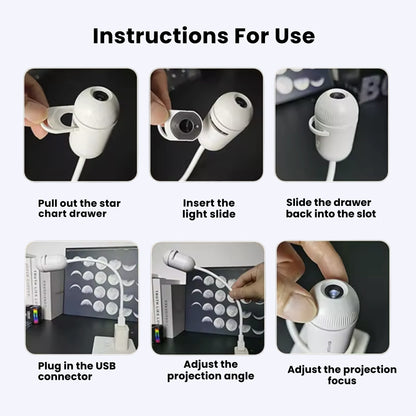 Instructions For Use

Pull out the star chart drawer

Insert the light slide

Slide the drawer back into the slot

Plug in the USB connector

Adjust the projection angle

Adjust the projection focus